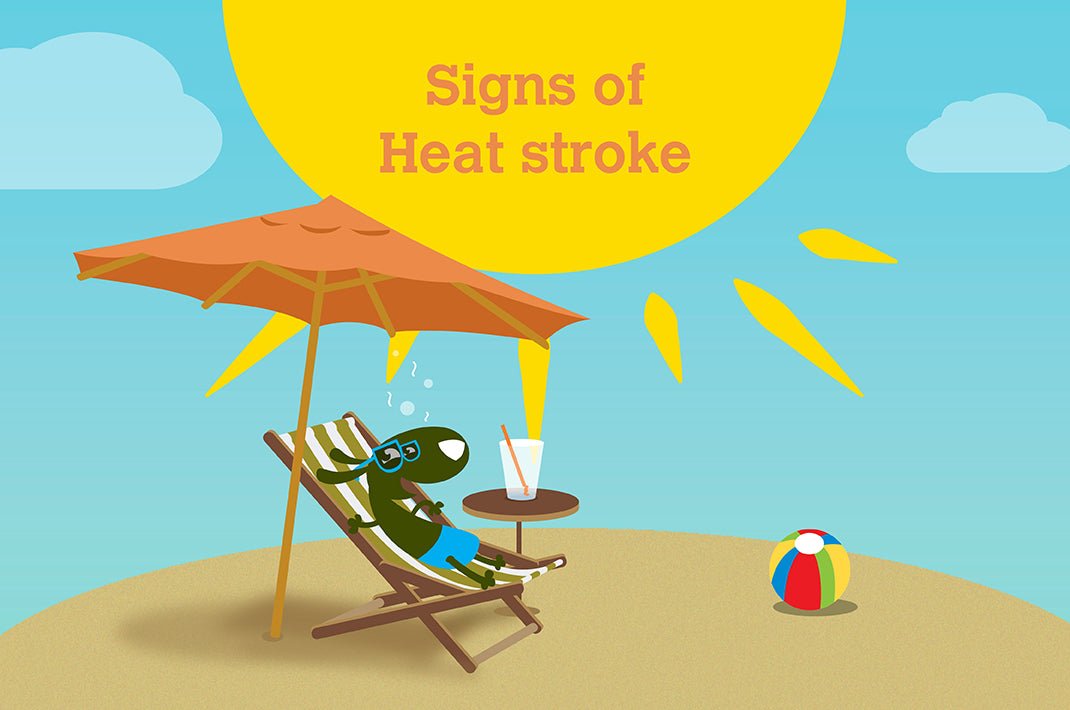 Signs of
Heat stroke