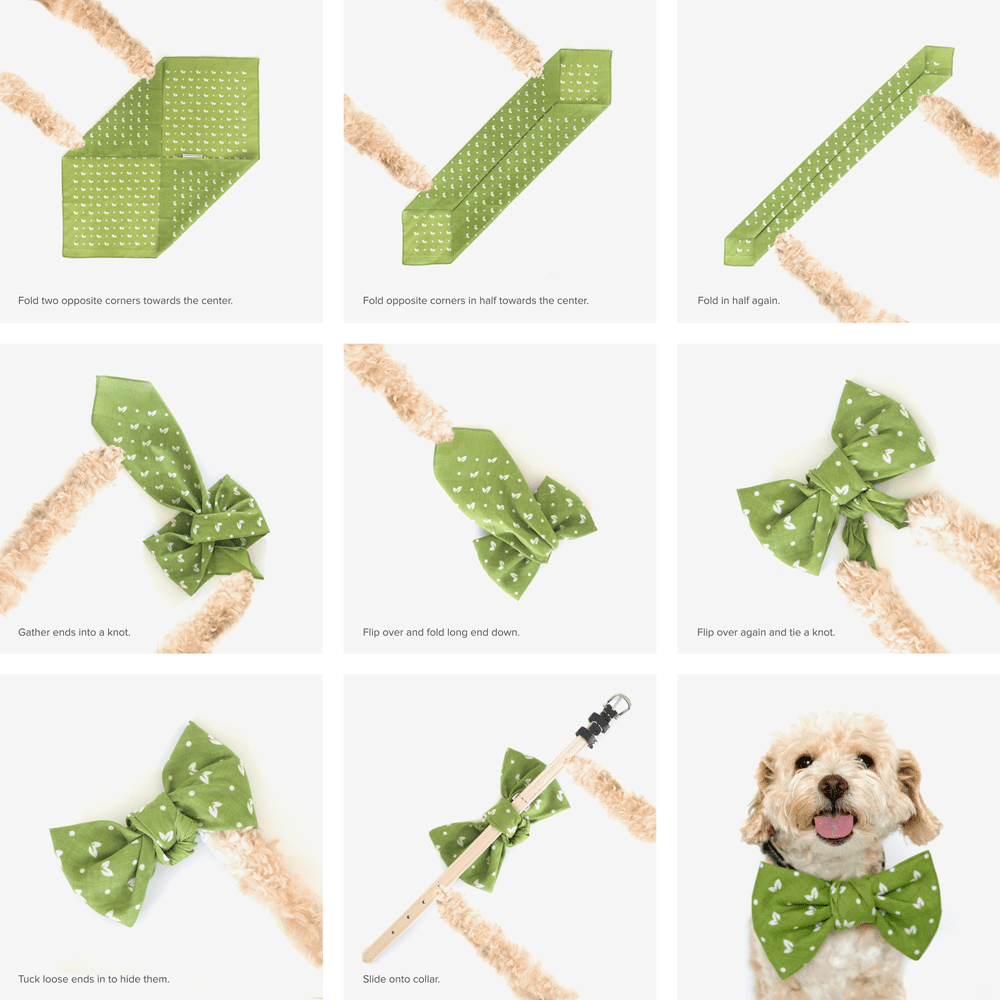 Fold two opposite corners towards the center.

Fold opposite corners in half towards the center.

Fold in half again.

Gather ends into a knot.

Flip over and fold long end down.

Flip over again and tie a knot.

Tuck loose ends in to hide them.

Slide onto collar.